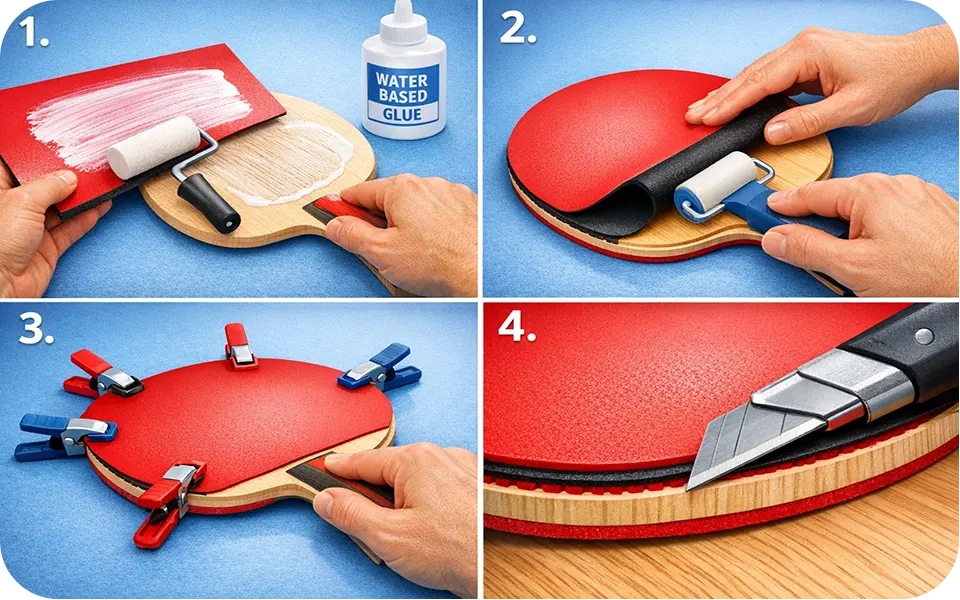 1.

WATER BASED GLUE

2.

3.

4.